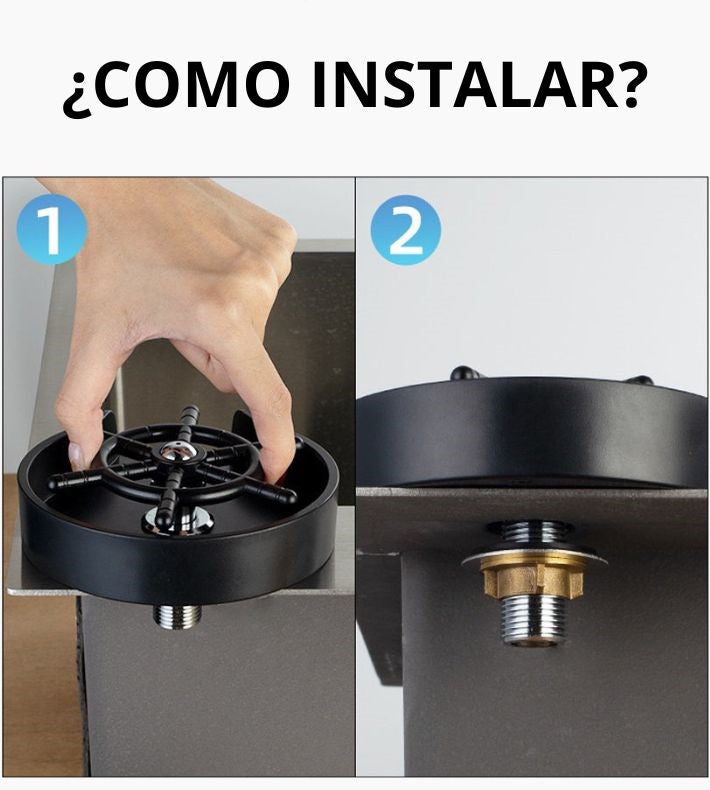 ¿COMO INSTALAR?

1

2