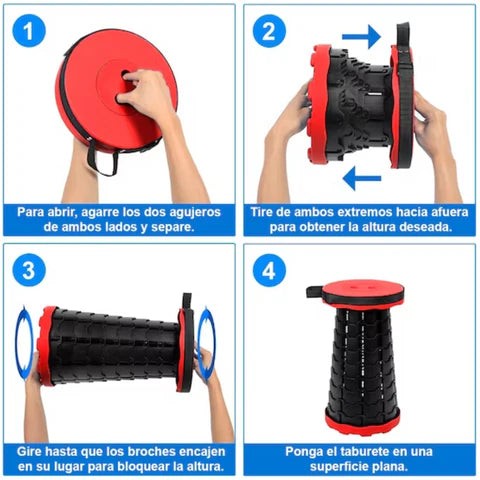 1

Para abrir, agarre los dos agujeros de ambos lados y separe.

2

Tire de ambos extremos hacia afuera para obtener la altura deseada.

3

Gire hasta que los broches encajen en su lugar para bloquear la altura.

4

Ponga el taburete en una superficie plana.